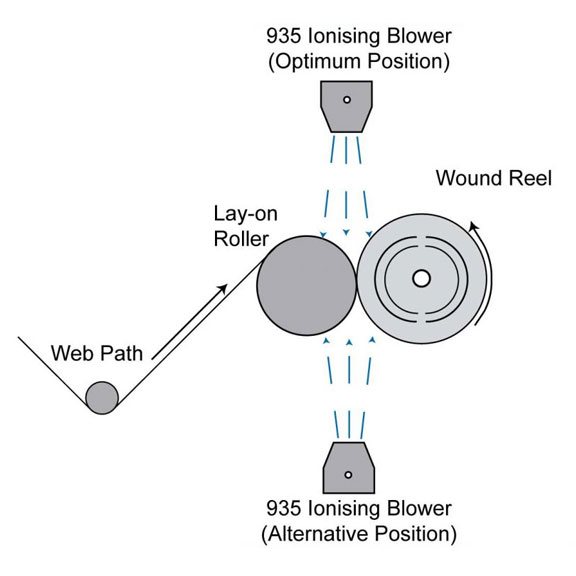 935 Ionising Blower
(Optimum Position)

Wound Reel

Lay-on Roller

Web Path

935 Ionising Blower
(Alternative Position)