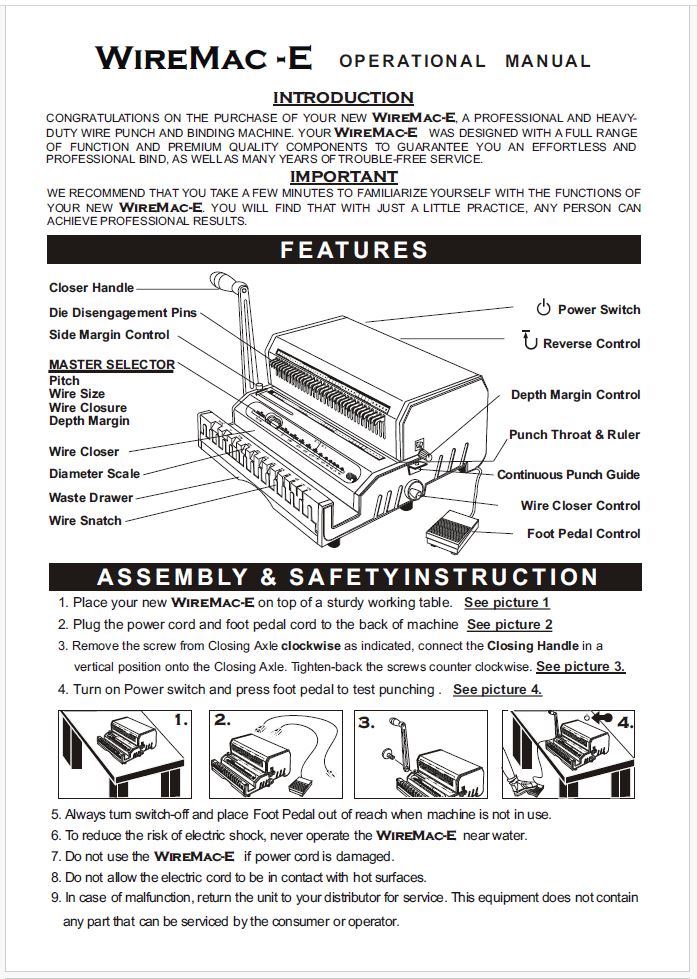 WIREMAC -E OPERATIONAL MANUAL

INTRODUCTION

CONGRATULATIONS ON THE PURCHASE OF YOUR NEW WIREMAC-E, A PROFESSIONAL AND HEAVY-DUTY WIRE PUNCH AND BINDING MACHINE. YOUR WIREMAC-E WAS DESIGNED WITH A FULL RANGE OF FUNCTION AND PREMIUM QUALITY COMPONENTS TO GUARANTEE YOU AN EFFORTLESS AND PROFESSIONAL BIND, AS WELL AS MANY YEARS OF TROUBLE-FREE SERVICE.

IMPORTANT

WE RECOMMEND THAT YOU TAKE A FEW MINUTES TO FAMILIARIZE YOURSELF WITH THE FUNCTIONS OF YOUR NEW WIREMAC-E. YOU WILL FIND THAT WITH JUST A LITTLE PRACTICE, ANY PERSON CAN ACHIEVE PROFESSIONAL RESULTS.

FEATURES

Closer Handle
Die Disengagement Pins
Side Margin Control
MASTER SELECTOR
Pitch
Wire Size
Wire Closure
Depth Margin
Wire Closer
Diameter Scale
Waste Drawer
Wire Snatch
Power Switch
Reverse Control
Depth Margin Control
Punch Throat & Ruler
Continuous Punch Guide
Wire Closer Control
Foot Pedal Control

ASSEMBLY & SAFETYINSTRUCTION

1. Place your new WIREMAC-E on top of a sturdy working table. See picture 1
2. Plug the power cord and foot pedal cord to the back of machine See picture 2
3. Remove the screw from Closing Axle clockwise as indicated, connect the Closing Handle in a vertical position onto the Closing Axle. Tighten-back the screws counter clockwise. See picture 3.
4. Turn on Power switch and press foot pedal to test punching . See picture 4.

1. 2. 3. 4.

5. Always turn switch-off and place Foot Pedal out of reach when machine is not in use.
6. To reduce the risk of electric shock, never operate the WIREMAC-E near water.
7. Do not use the WIREMAC-E if power cord is damaged.
8. Do not allow the electric cord to be in contact with hot surfaces.
9. In case of malfunction, return the unit to your distributor for service. This equipment does not contain any part that can be serviced by the consumer or operator.