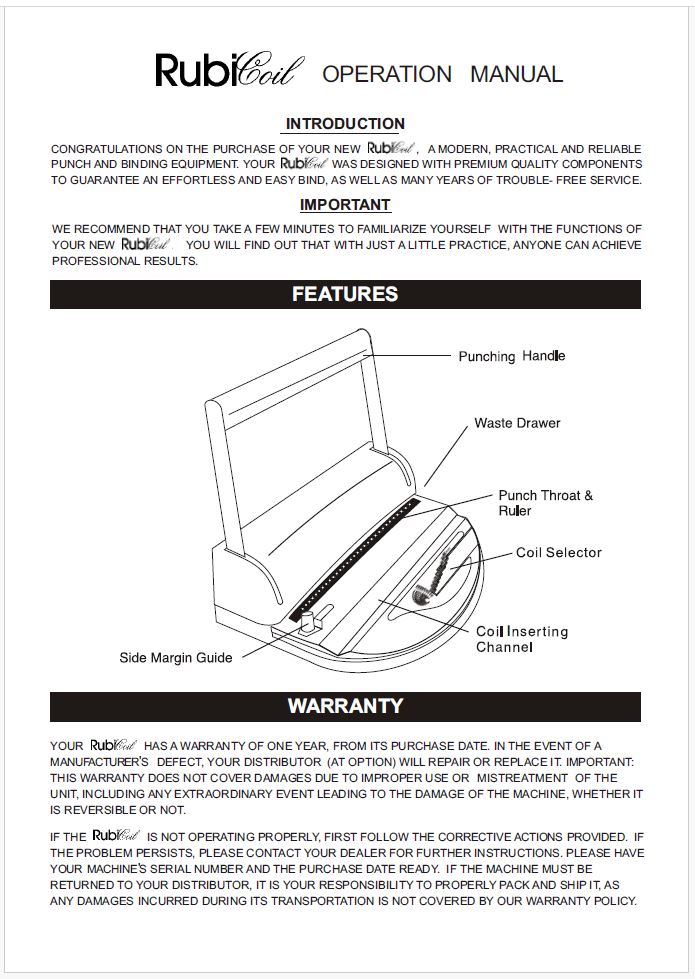 RubiCoil OPERATION MANUAL

INTRODUCTION

CONGRATULATIONS ON THE PURCHASE OF YOUR NEW RubiCoil, A MODERN, PRACTICAL AND RELIABLE PUNCH AND BINDING EQUIPMENT. YOUR RubiCoil WAS DESIGNED WITH PREMIUM QUALITY COMPONENTS TO GUARANTEE AN EFFORTLESS AND EASY BIND, AS WELL AS MANY YEARS OF TROUBLE- FREE SERVICE.

IMPORTANT

WE RECOMMEND THAT YOU TAKE A FEW MINUTES TO FAMILIARIZE YOURSELF WITH THE FUNCTIONS OF YOUR NEW RubiCoil YOU WILL FIND OUT THAT WITH JUST A LITTLE PRACTICE, ANYONE CAN ACHIEVE PROFESSIONAL RESULTS.

FEATURES

Punching Handle

Waste Drawer

Punch Throat & Ruler

Coil Selector

Coil Inserting Channel

Side Margin Guide

WARRANTY

YOUR RubiCoil HAS A WARRANTY OF ONE YEAR, FROM ITS PURCHASE DATE. IN THE EVENT OF A MANUFACTURER'S DEFECT, YOUR DISTRIBUTOR (AT OPTION) WILL REPAIR OR REPLACE IT. IMPORTANT: THIS WARRANTY DOES NOT COVER DAMAGES DUE TO IMPROPER USE OR MISTREATMENT OF THE UNIT, INCLUDING ANY EXTRAORDINARY EVENT LEADING TO THE DAMAGE OF THE MACHINE, WHETHER IT IS REVERSIBLE OR NOT.

IF THE RubiCoil IS NOT OPERATING PROPERLY, FIRST FOLLOW THE CORRECTIVE ACTIONS PROVIDED. IF THE PROBLEM PERSISTS, PLEASE CONTACT YOUR DEALER FOR FURTHER INSTRUCTIONS. PLEASE HAVE YOUR MACHINE'S SERIAL NUMBER AND THE PURCHASE DATE READY. IF THE MACHINE MUST BE RETURNED TO YOUR DISTRIBUTOR, IT IS YOUR RESPONSIBILITY TO PROPERLY PACK AND SHIP IT, AS ANY DAMAGES INCURRED DURING ITS TRANSPORTATION IS NOT COVERED BY OUR WARRANTY POLICY.