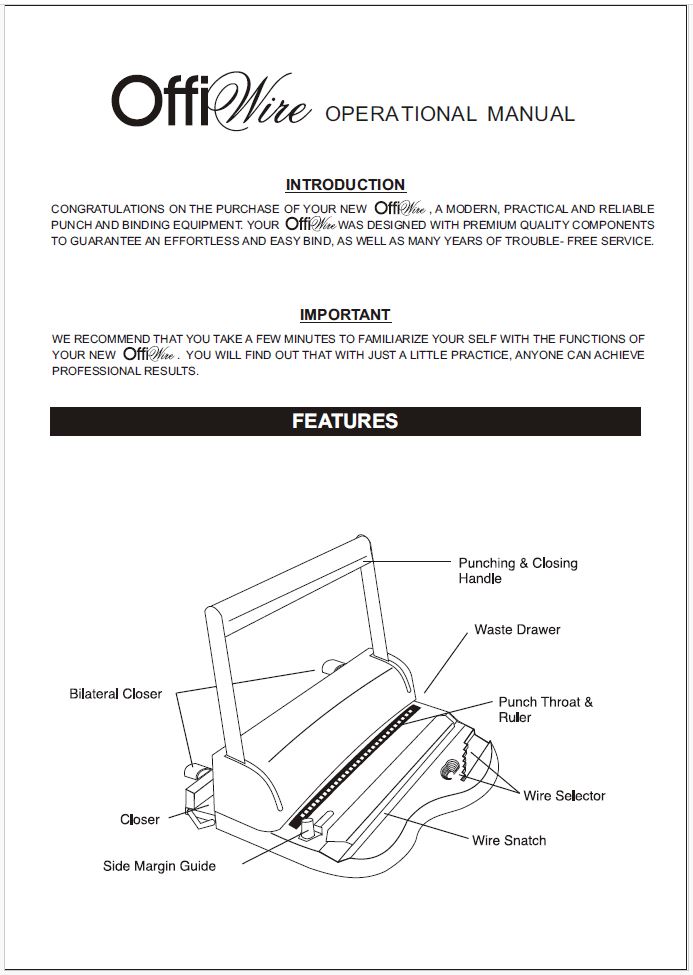 OffiWire OPERATIONAL MANUAL

INTRODUCTION

CONGRATULATIONS ON THE PURCHASE OF YOUR NEW OffiWire , A MODERN, PRACTICAL AND RELIABLE PUNCH AND BINDING EQUIPMENT. YOUR OffiWire WAS DESIGNED WITH PREMIUM QUALITY COMPONENTS TO GUARANTEE AN EFFORTLESS AND EASY BIND, AS WELL AS MANY YEARS OF TROUBLE- FREE SERVICE.

IMPORTANT

WE RECOMMEND THAT YOU TAKE A FEW MINUTES TO FAMILIARIZE YOUR SELF WITH THE FUNCTIONS OF YOUR NEW OffiWire . YOU WILL FIND OUT THAT WITH JUST A LITTLE PRACTICE, ANYONE CAN ACHIEVE PROFESSIONAL RESULTS.

FEATURES

Punching & Closing Handle

Waste Drawer

Bilateral Closer

Punch Throat & Ruler

Wire Selector

Closer

Wire Snatch

Side Margin Guide