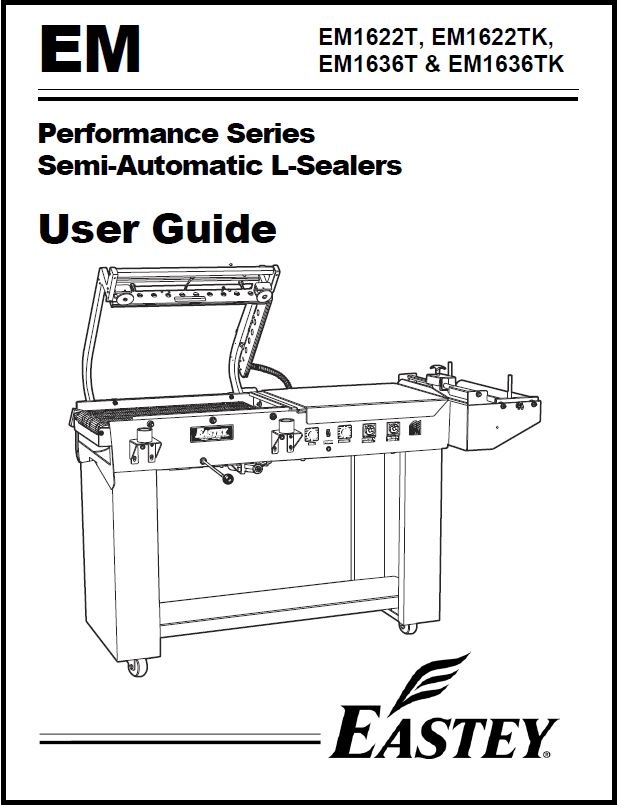 EM

EM1622T, EM1622TK, EM1636T & EM1636TK

Performance Series
Semi-Automatic L-Sealers

User Guide

EASTEY

EASTEY®