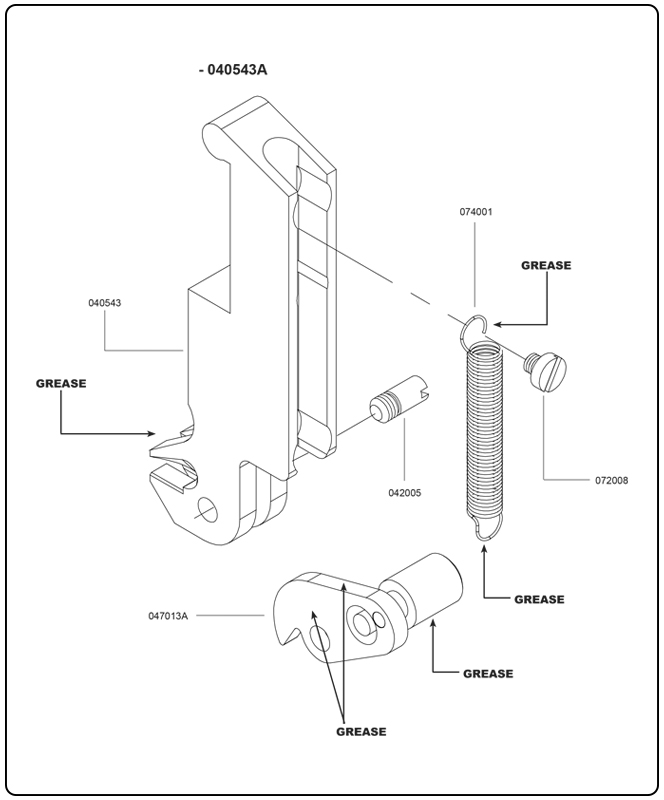 - 040543A

074001

GREASE

040543

GREASE

042005

072008

GREASE

047013A

GREASE

GREASE