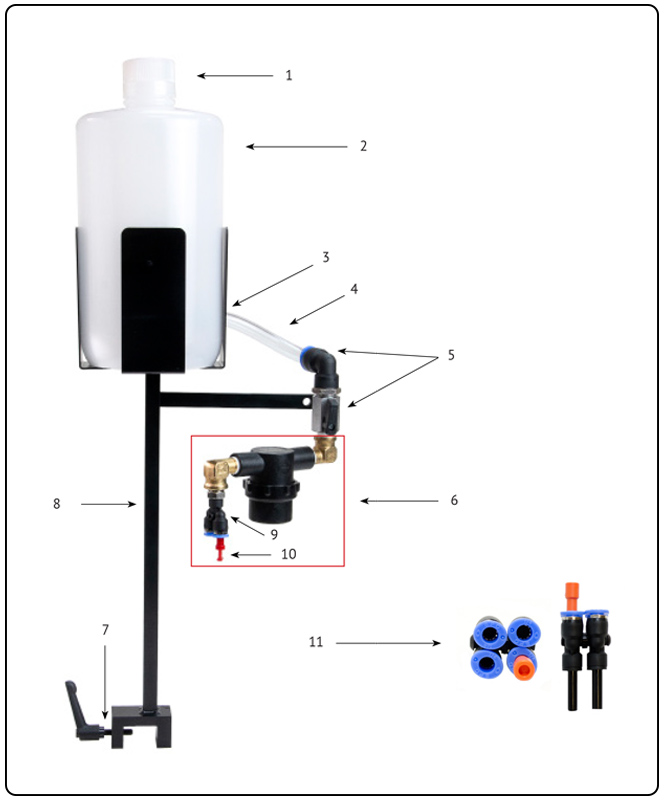 1

2

3

4

5

6

8

9

10

7

11