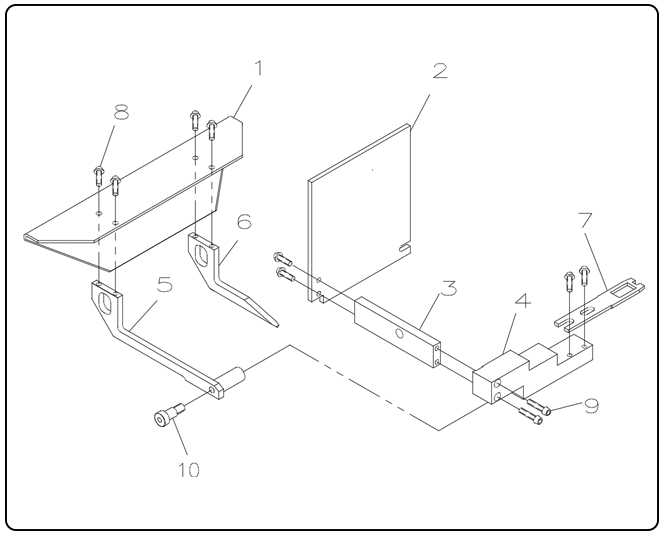 1
2
8
6
7
5
3
4
9
10