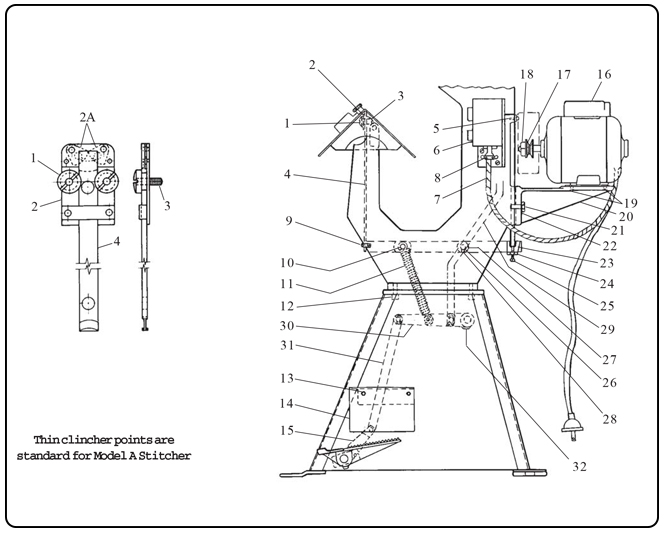 2A
1
2
3
4

Thin clincher points are standard for Model A Stitcher

2
3
1
4
9
10
11
12
30
31
13
14
15
18
17
16
5
6
8
7
19
20
21
22
23
24
25
29
27
26
28
32