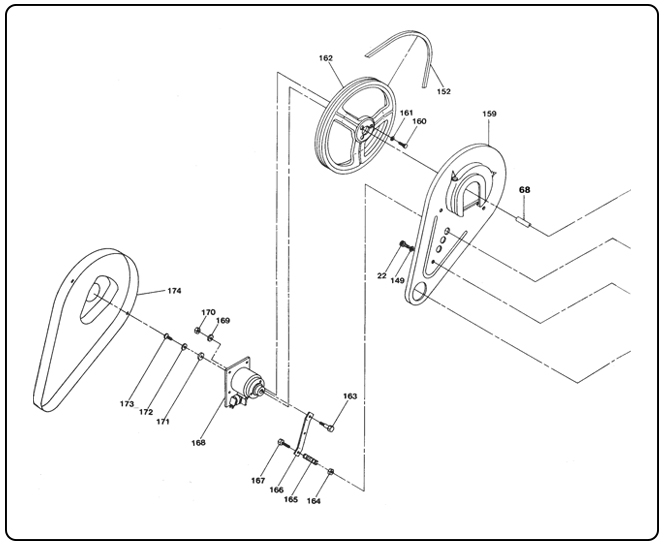 162
152
161
160
159
68
22
149
174
170
169
173
172
171
168
163
167
166
165
164