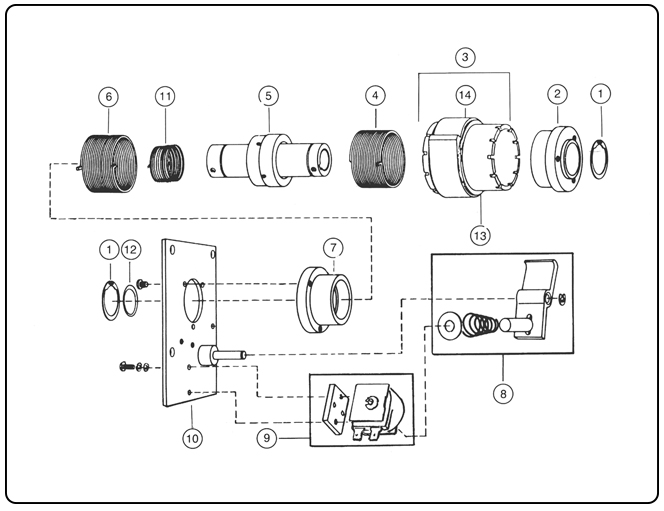 3
6
11
5
4
14
2
1
13
1
12
7
8
10
9