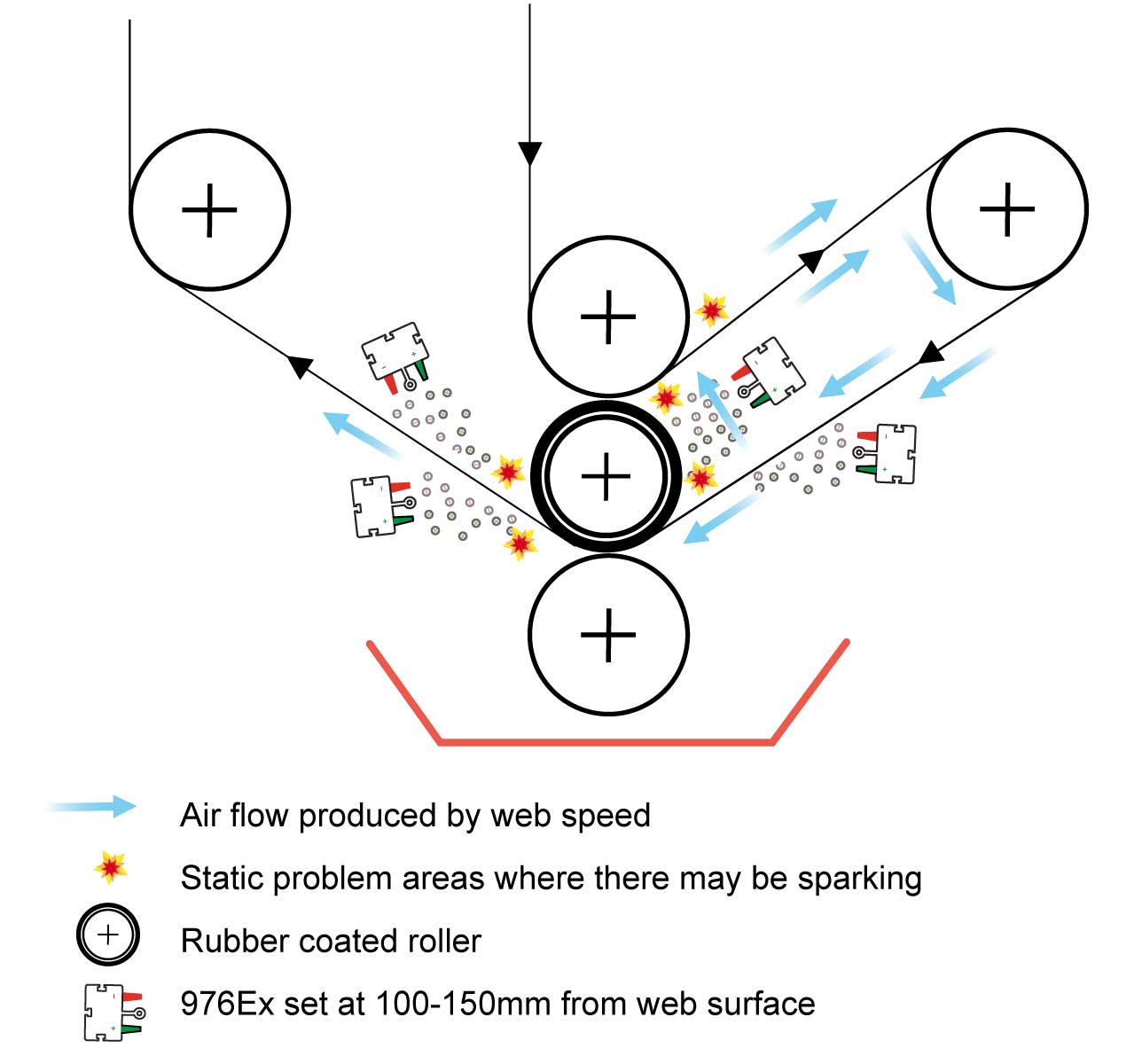 Air flow produced by web speed

Static problem areas where there may be sparking

Rubber coated roller

976Ex set at 100-150mm from web surface