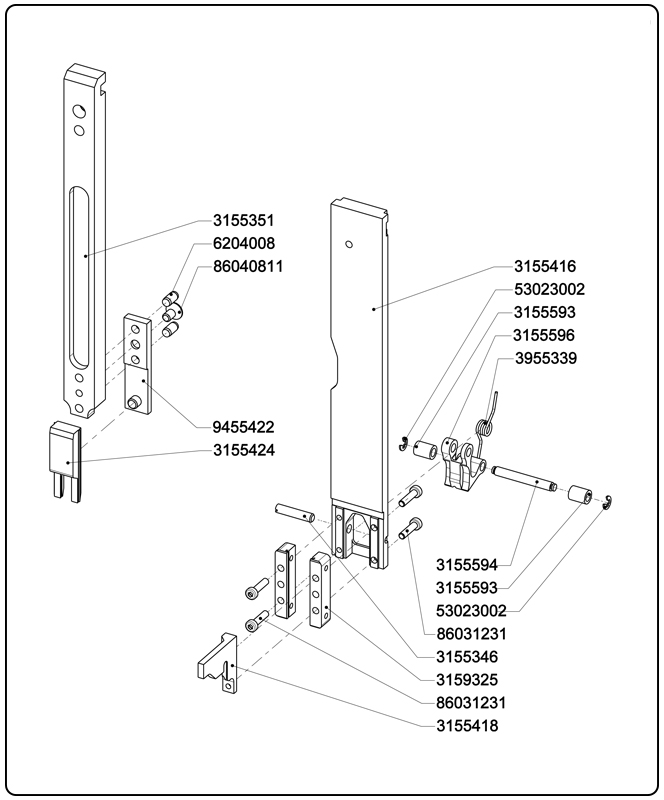 3155351
6204008
86040811
9455422
3155424
3155416
53023002
3155593
3155596
3955339
3155594
3155593
53023002
86031231
3155346
3159325
86031231
3155418