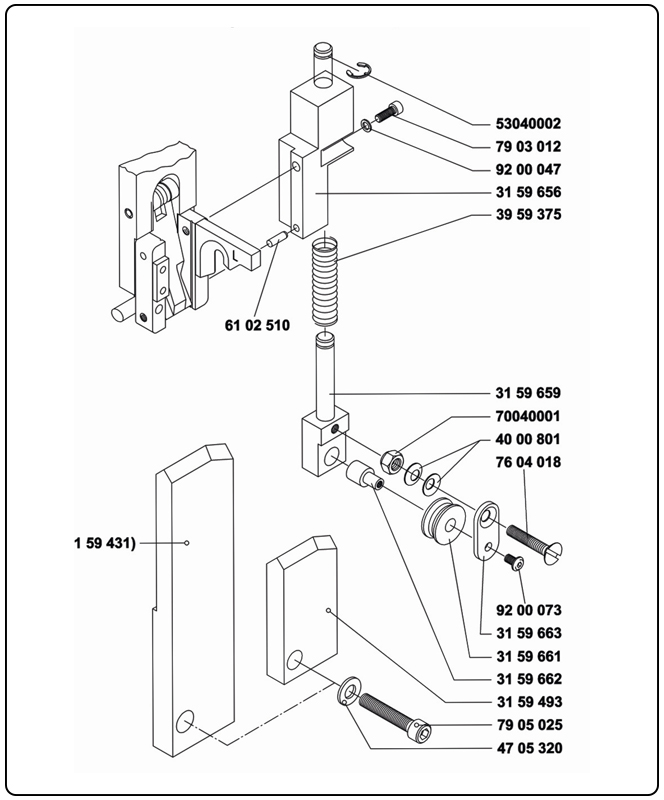 53040002
79 03 012
92 00 047
31 59 656
39 59 375
61 02 510
31 59 659
70040001
40 00 801
76 04 018
1 59 431)
92 00 073
31 59 663
31 59 661
31 59 662
31 59 493
79 05 025
47 05 320