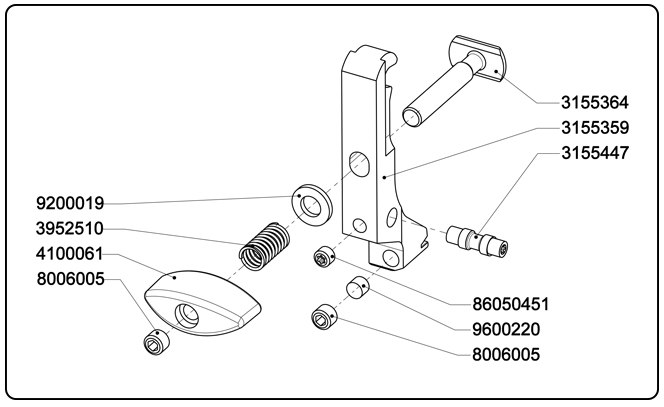 3155364
3155359
3155447
9200019
3952510
4100061
8006005
86050451
9600220
8006005