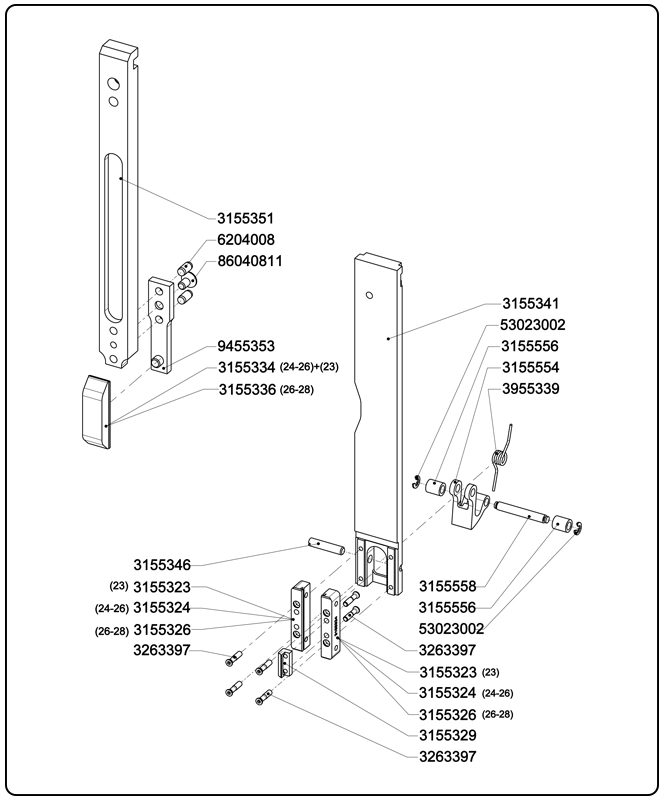 3155351
6204008
86040811
9455353
3155334 (24-26)+(23)
3155336 (26-28)
3155341
53023002
3155556
3155554
3955339
3155346
(23) 3155323
(24-26) 3155324
(26-28) 3155326
3263397
3155558
3155556
53023002
3263397
3155323 (23)
3155324 (24-26)
3155326 (26-28)
3155329
3263397