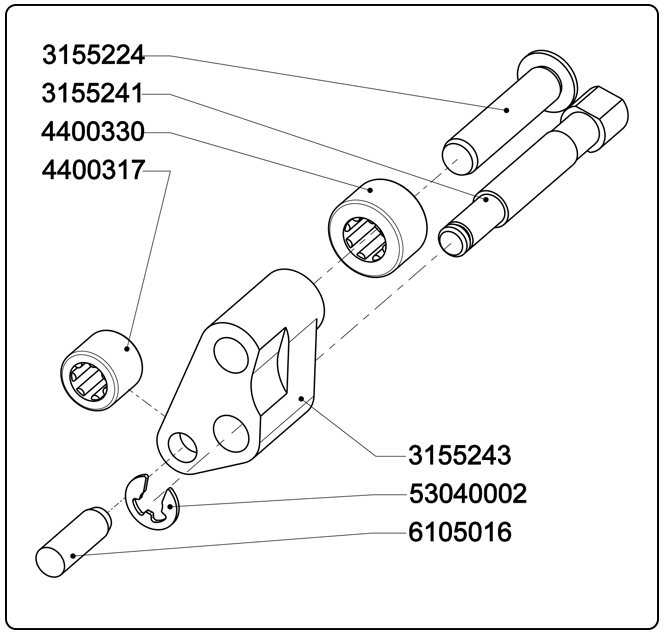 3155224
3155241
4400330
4400317
3155243
53040002
6105016