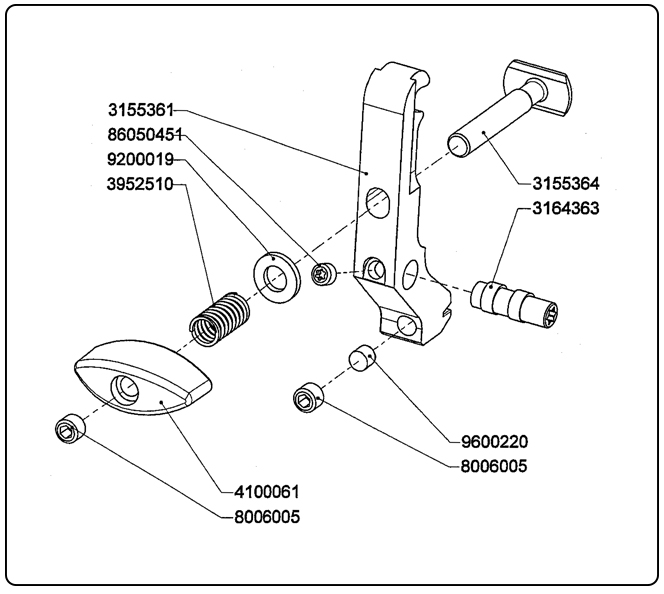 3155361
86050451
9200019
3952510
3155364
3164363
9600220
8006005
4100061
8006005