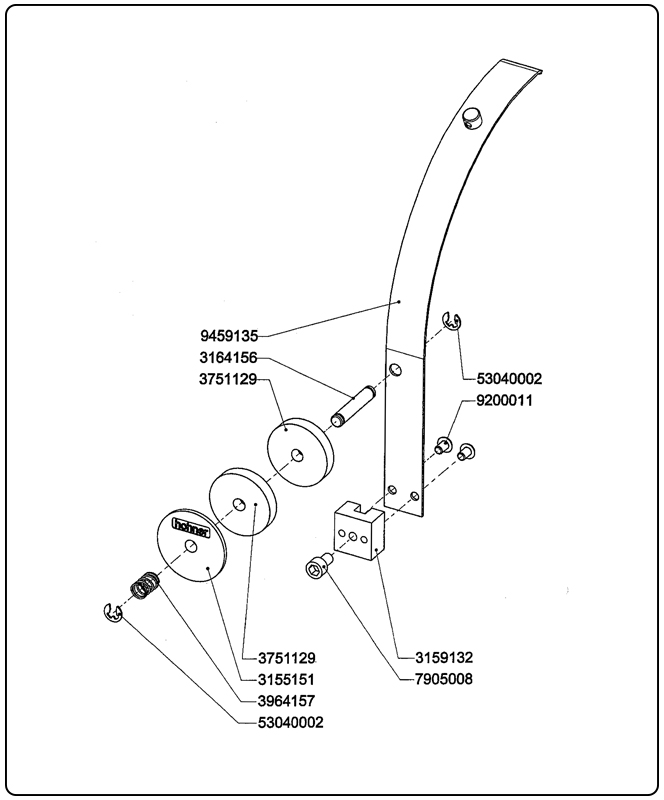 9459135
3164156
3751129
53040002
9200011
hohner
3751129
3155151
3964157
53040002
3159132
7905008