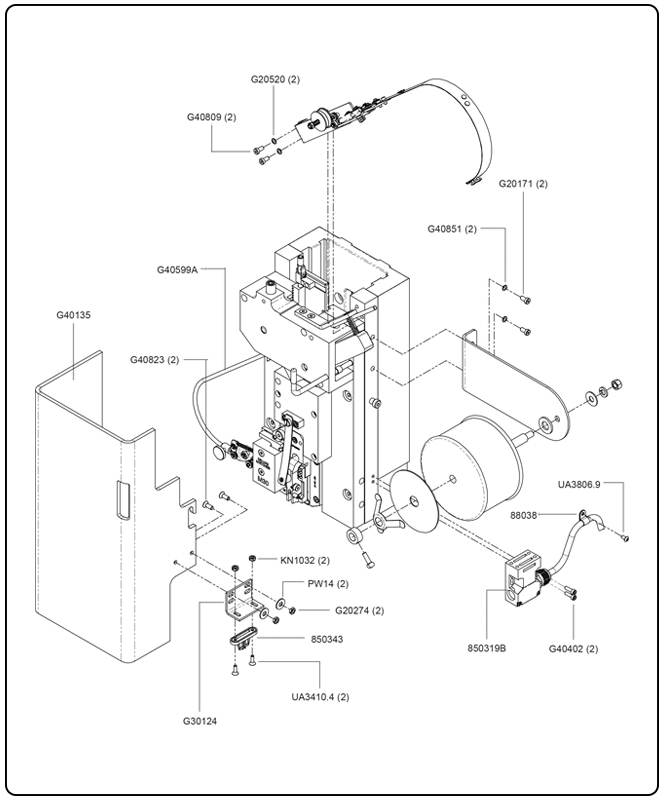 G20520 (2)

G40809 (2)

G20171 (2)

G40851 (2)

G40599A

G40135

G40823 (2)

UA3806.9

88038

KN1032 (2)

PW14 (2)

G20274 (2)

850343

850319B

G40402 (2)

UA3410.4 (2)

G30124