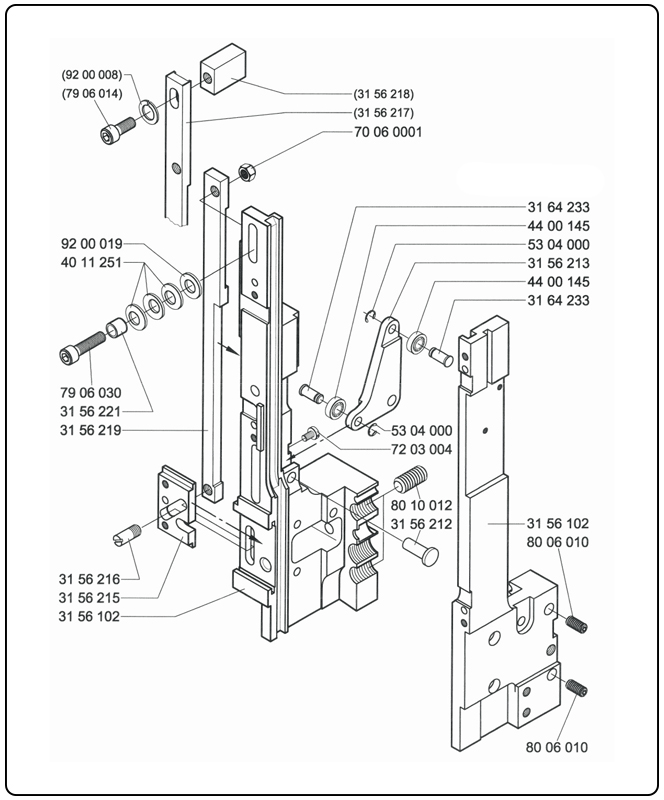 (92 00 008)
(79 06 014)
(31 56 218)
(31 56 217)
70 06 0001
31 64 233
44 00 145
53 04 000
31 56 213
44 00 145
31 64 233
92 00 019
40 11 251
79 06 030
31 56 221
31 56 219
53 04 000
72 03 004
80 10 012
31 56 212
31 56 102
80 06 010
31 56 216
31 56 215
31 56 102
80 06 010