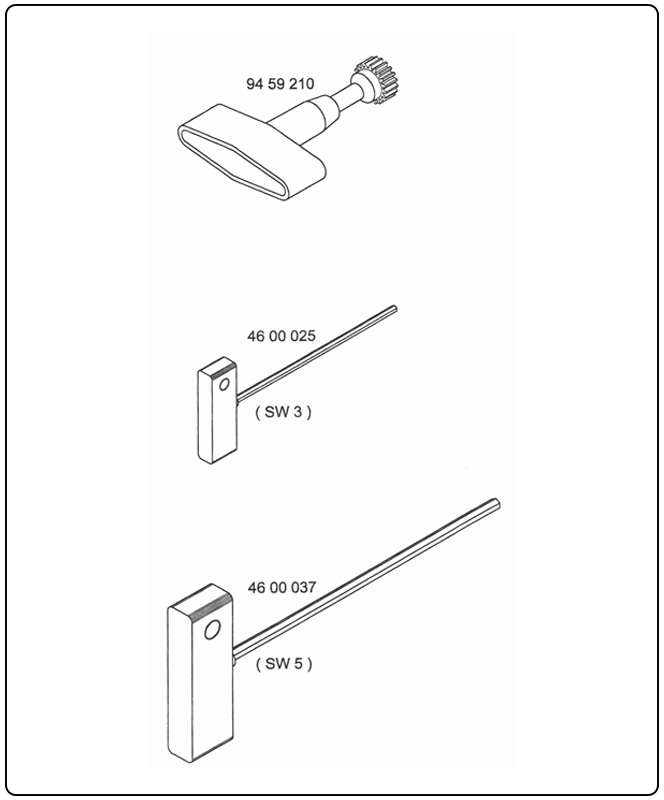 94 59 210

46 00 025

( SW 3 )

46 00 037

( SW 5 )