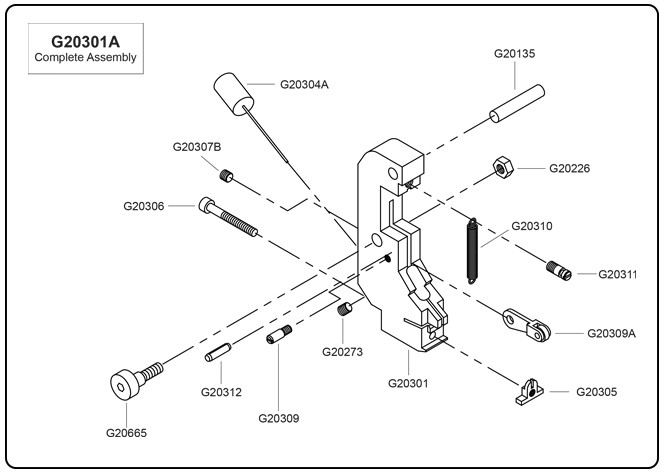 G20301A
Complete Assembly

G20135
G20304A
G20307B
G20226
G20306
G20310
G20311
G20309A
G20273
G20301
G20305
G20312
G20309
G20665