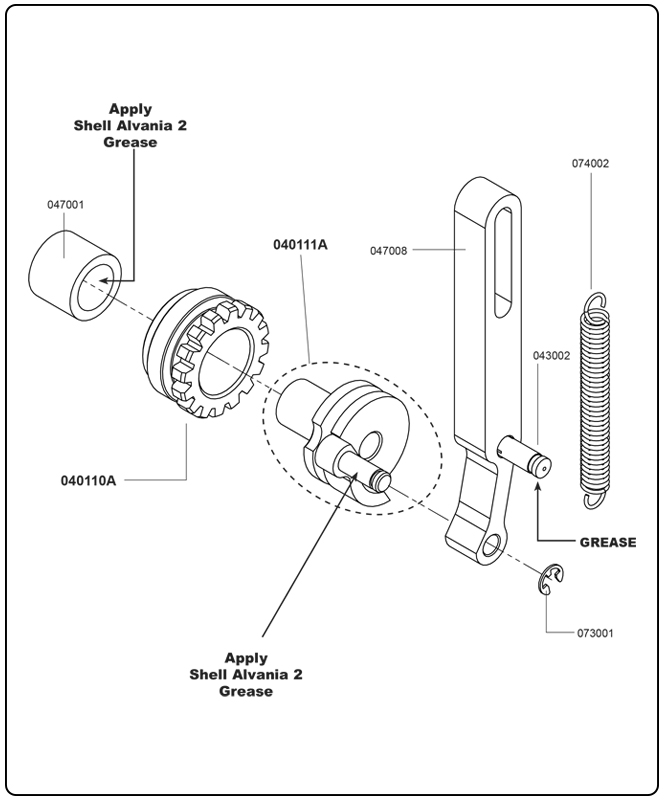 Apply
Shell Alvania 2
Grease

074002

047001

040111A

047008

043002

040110A

GREASE

073001

Apply
Shell Alvania 2
Grease