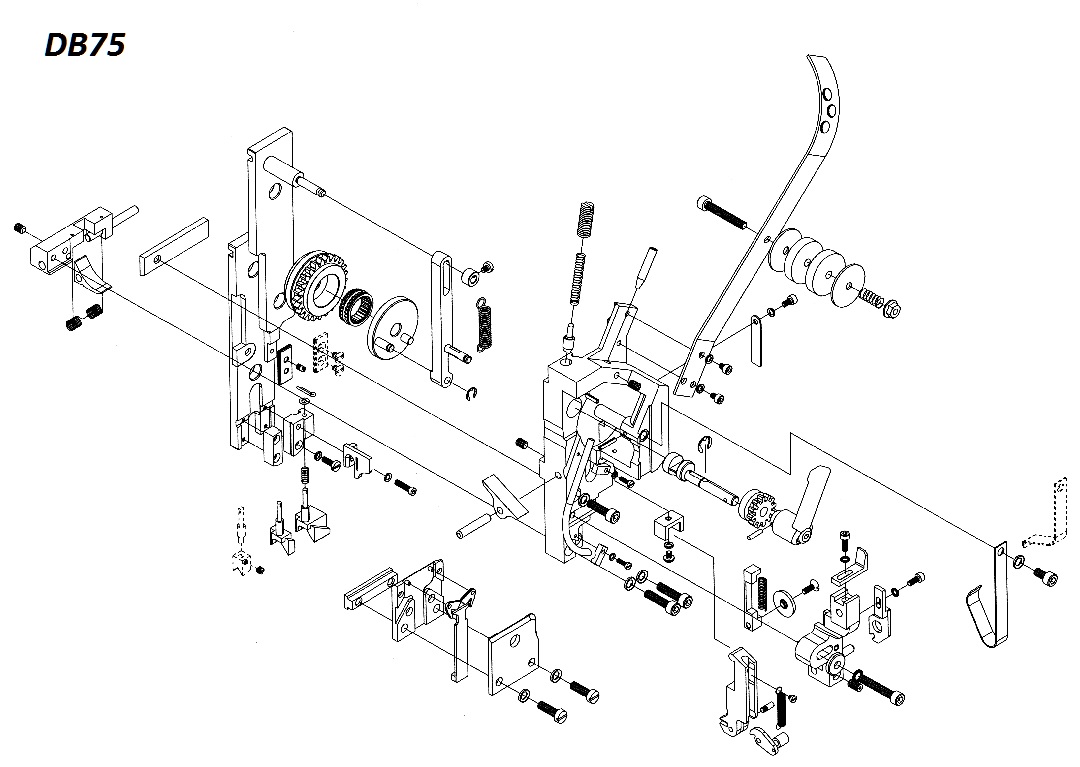 DB75