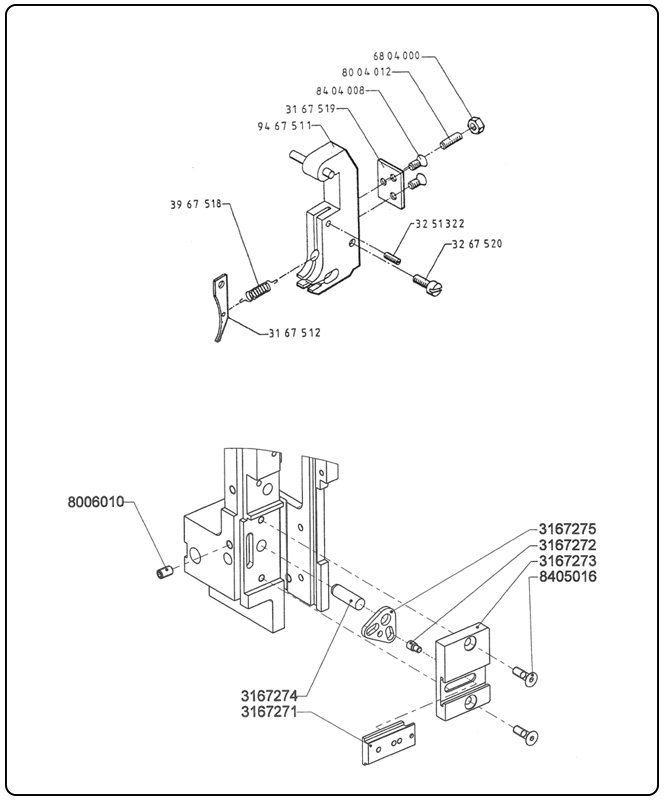 68 04 000
80 04 012
84 04 008
31 67 519
94 67 511
39 67 518
32 51 322
32 67 520
31 67 512

8006010
3167275
3167272
3167273
8405016
3167274
3167271