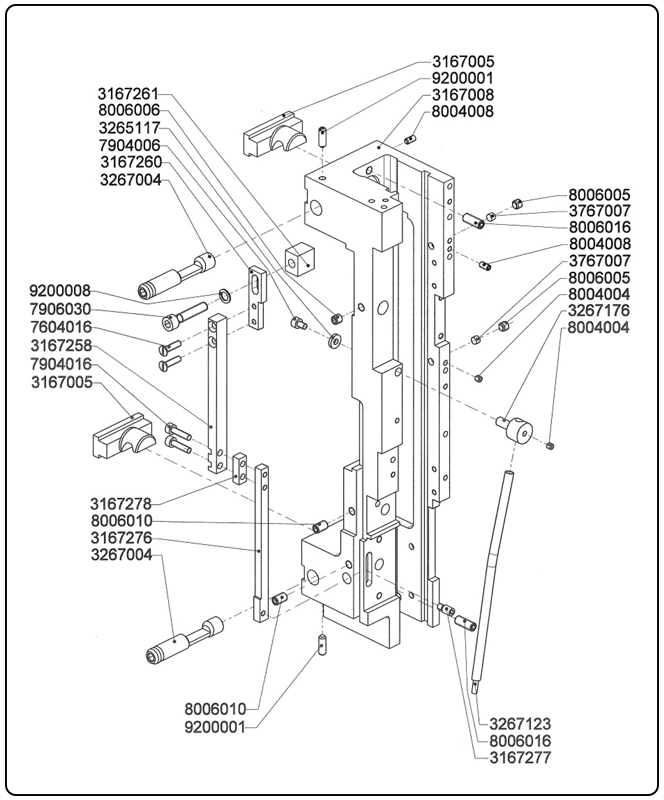 3167005
9200001
3167008
8004008
3167261
8006006
3265117
7904006
3167260
3267004
8006005
3767007
8006016
8004008
3767007
8006005
8004004
3267176
8004004
9200008
7906030
7604016
3167258
7904016
3167005
3167278
8006010
3167276
3267004
8006010
9200001
3267123
8006016
3167277