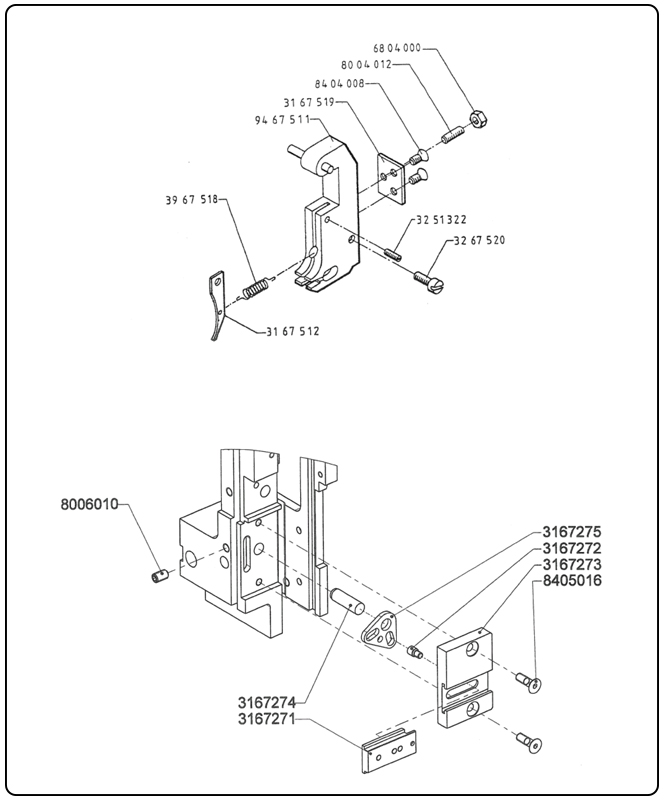 68 04 000
80 04 012
84 04 008
31 67 519
94 67 511
39 67 518
32 51 322
32 67 520
31 67 512

8006010
3167275
3167272
3167273
8405016
3167274
3167271