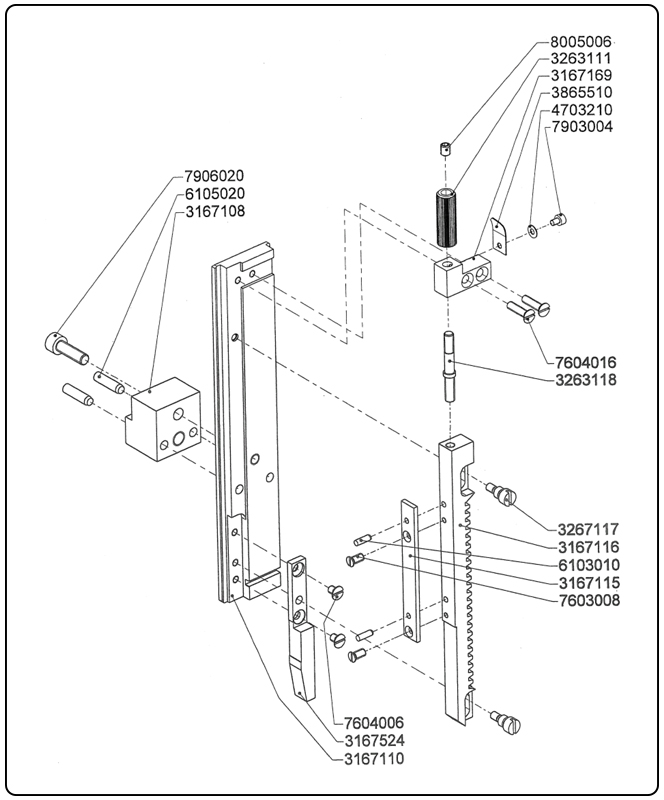 8005006
3263111
3167169
3865510
4703210
7903004
7906020
6105020
3167108
7604016
3263118
3267117
3167116
6103010
3167115
7603008
7604006
3167524
3167110