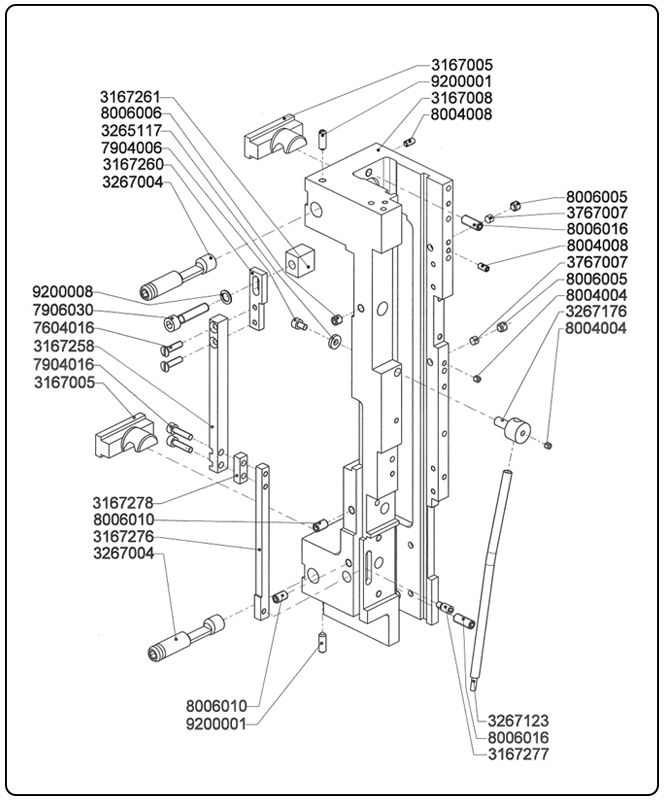 3167005
9200001
3167008
8004008
3167261
8006006
3265117
7904006
3167260
3267004
8006005
3767007
8006016
8004008
3767007
8006005
8004004
3267176
8004004
9200008
7906030
7604016
3167258
7904016
3167005
3167278
8006010
3167276
3267004
8006010
9200001
3267123
8006016
3167277