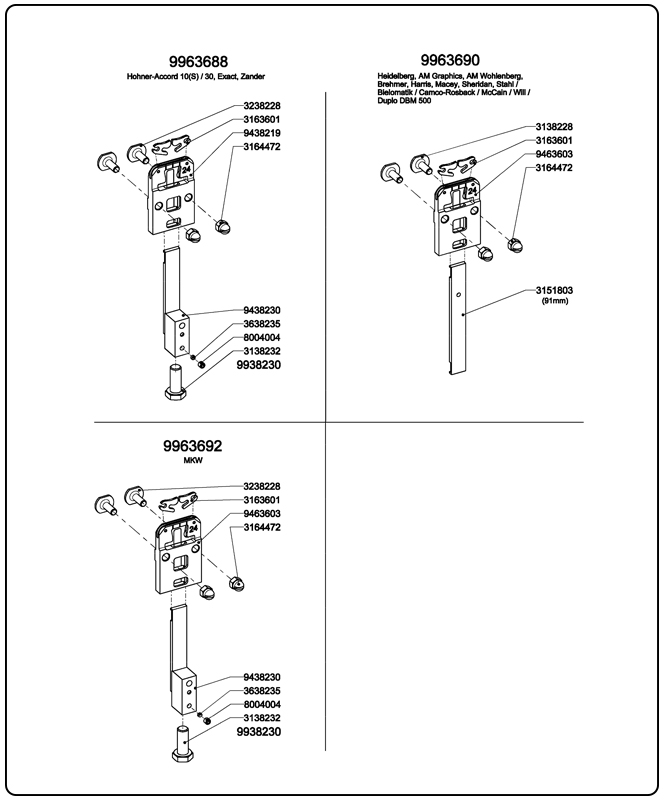 9963688
Hohner-Accord 10(S) / 30, Exact, Zander

3238228
3163601
9438219
3164472
24

9438230
3638235
8004004
3138232
9938230

9963690
Heidelberg, AM Graphics, AM Wohlenberg, Brehmer, Harris, Macey, Sheridan, Stahl / Bielomatik / Camco-Rosback / McCain / Will / Duplo DBM 500

3138228
3163601
9463603
3164472
24

3151803
(91mm)

9963692
MKW

3238228
3163601
9463603
3164472
24

9438230
3638235
8004004
3138232
9938230