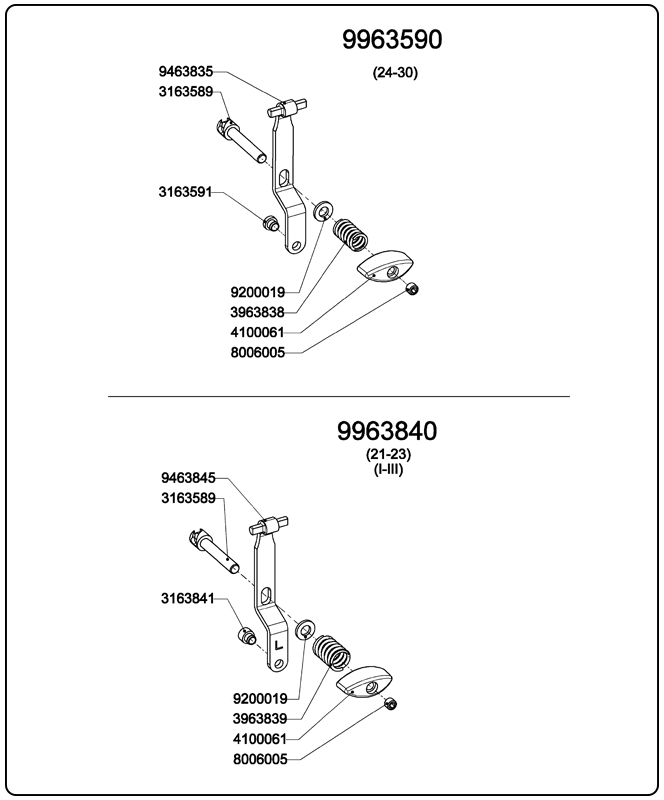 9963590
(24-30)

9463835
3163589
3163591
9200019
3963838
4100061
8006005

9963840
(21-23)
(I-III)

9463845
3163589
3163841
L
9200019
3963839
4100061
8006005