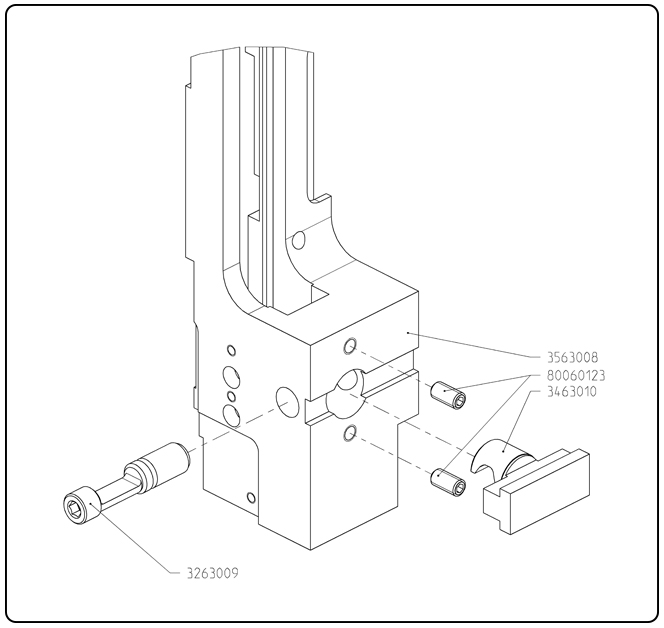 3563008
80060123
3463010
3263009