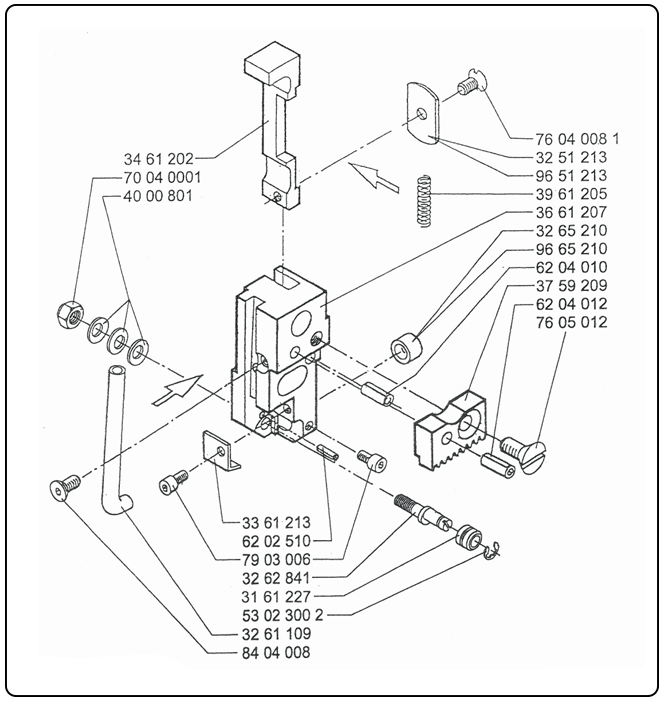 34 61 202
70 04 0001
40 00 801

76 04 008 1
32 51 213
96 51 213
39 61 205
36 61 207
32 65 210
96 65 210
62 04 010
37 59 209
62 04 012
76 05 012

33 61 213
62 02 510
79 03 006
32 62 841
31 61 227
53 02 300 2
32 61 109
84 04 008