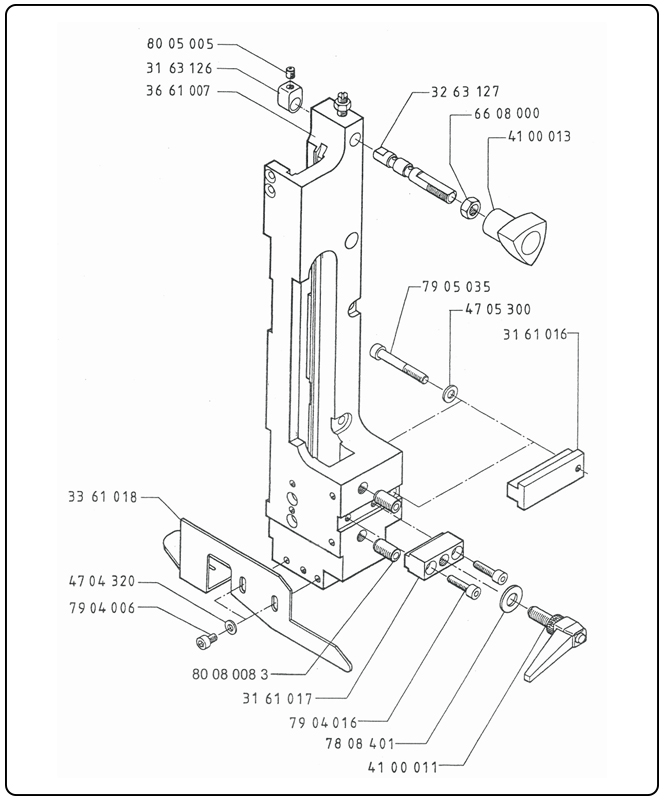 80 05 005
31 63 126
36 61 007
32 63 127
66 08 000
41 00 013
79 05 035
47 05 300
31 61 016
33 61 018
47 04 320
79 04 006
80 08 008 3
31 61 017
79 04 016
78 08 401
41 00 011