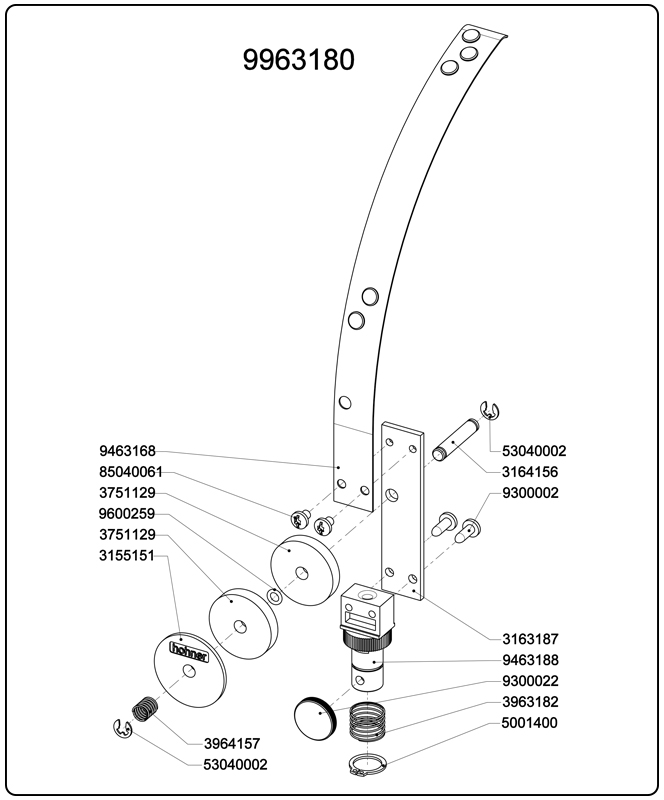 9963180

9463168
85040061
3751129
9600259
3751129
3155151

hohner

3964157
53040002

53040002
3164156
9300002

3163187
9463188
9300022
3963182
5001400