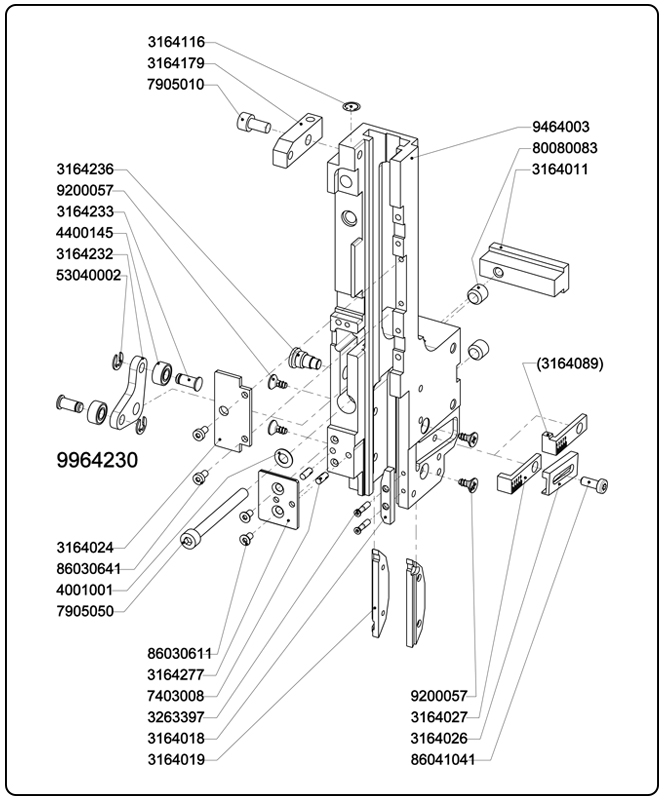 3164116
3164179
7905010

9464003
80080083
3164011

3164236
9200057
3164233
4400145
3164232
53040002

(3164089)

9964230

3164024
86030641
4001001
7905050

86030611
3164277
7403008
3263397
3164018
3164019

9200057
3164027
3164026
86041041