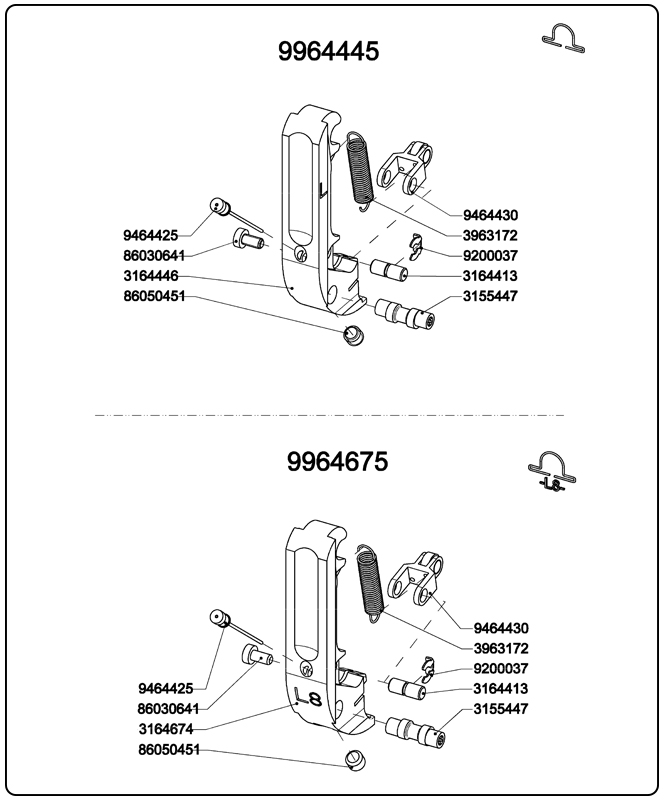 9964445

L

9464425
86030641
3164446
86050451

9464430
3963172
9200037
3164413
3155447

9964675

L8

L8

9464425
86030641
3164674
86050451

9464430
3963172
9200037
3164413
3155447