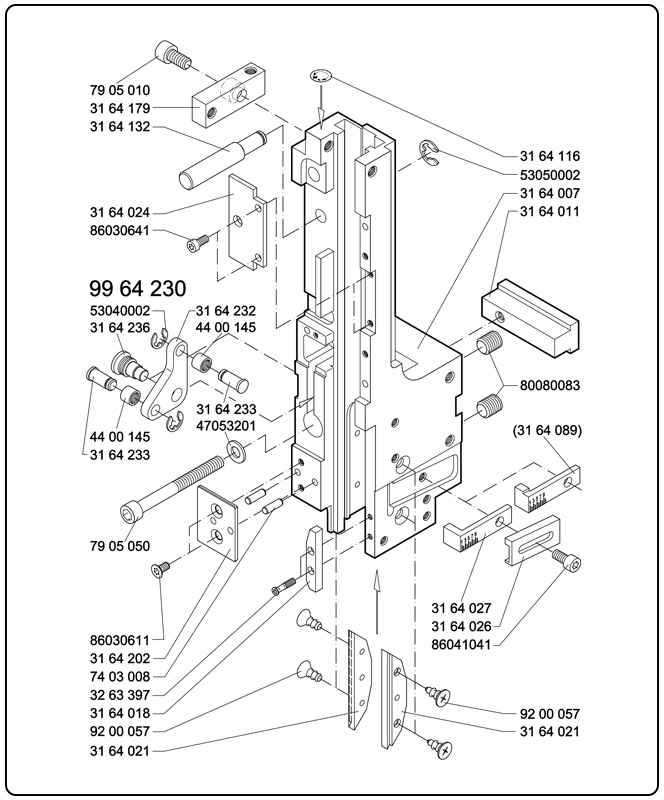 79 05 010
31 64 179
31 64 132
31 64 024
86030641
99 64 230
53040002
31 64 236
31 64 232
44 00 145
31 64 233
47053201
44 00 145
31 64 233
79 05 050
86030611
31 64 202
74 03 008
32 63 397
31 64 018
92 00 057
31 64 021
31 64 116
53050002
31 64 007
31 64 011
80080083
(31 64 089)
31 64 027
31 64 026
86041041
92 00 057
31 64 021