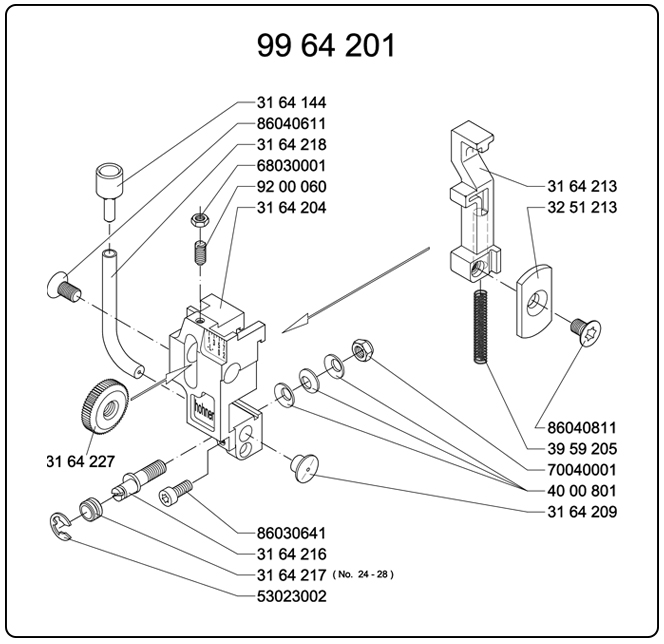 99 64 201

31 64 144
86040611
31 64 218
68030001
92 00 060
31 64 204

31 64 213
32 51 213

hohner

31 64 227

86040811
39 59 205
70040001
40 00 801
31 64 209

86030641
31 64 216
31 64 217 ( No. 24 - 28 )
53023002