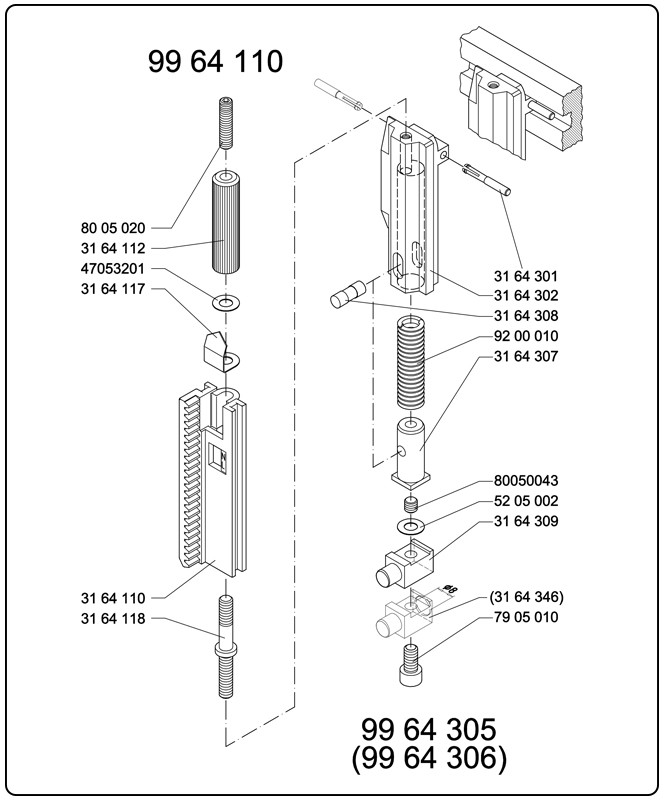 99 64 110

80 05 020
31 64 112
47053201
31 64 117

31 64 110
31 64 118

31 64 301
31 64 302
31 64 308
92 00 010
31 64 307

80050043
52 05 002
31 64 309
ø8
(31 64 346)
79 05 010

99 64 305
(99 64 306)